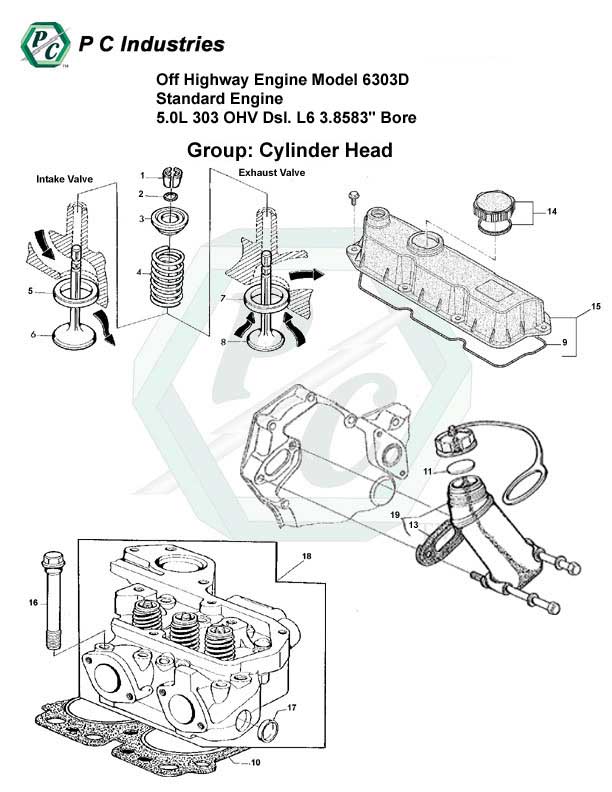 PC
P C Industries

Off Highway Engine Model 6303D
Standard Engine
5.0L 303 OHV Dsl. L6 3.8583" Bore

Group: Cylinder Head

Intake Valve
Exhaust Valve
1
2
3
4
5
6
7
8
14
15
9
11
19
13
18
16
17
10