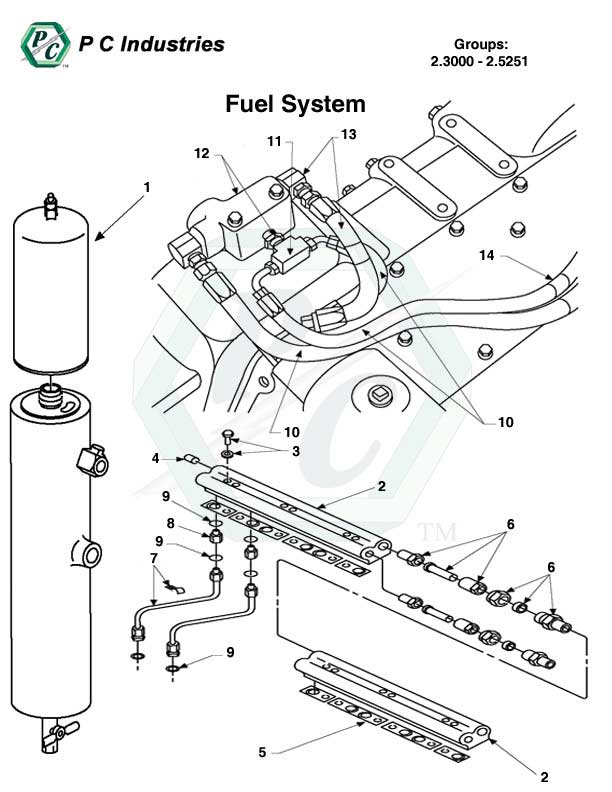 PC
P C Industries

Groups:
2.3000 - 2.5251

Fuel System

1
12
11
13
14
10
10
3
4
2
9
8
9
7
6
6
9
5
2
TM