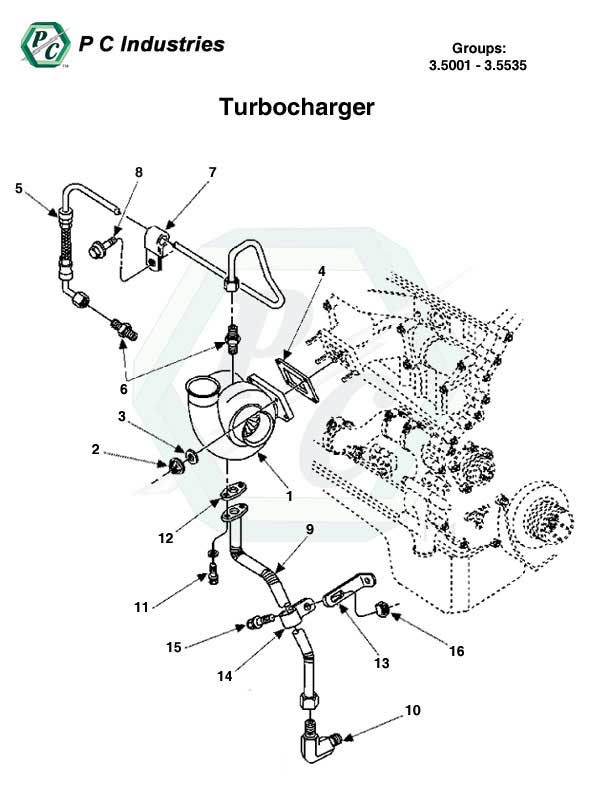 PC
P C Industries

Groups:
3.5001 - 3.5535

Turbocharger

5
8
7
4
6
3
2
1
12
9
11
15
14
13
16
10